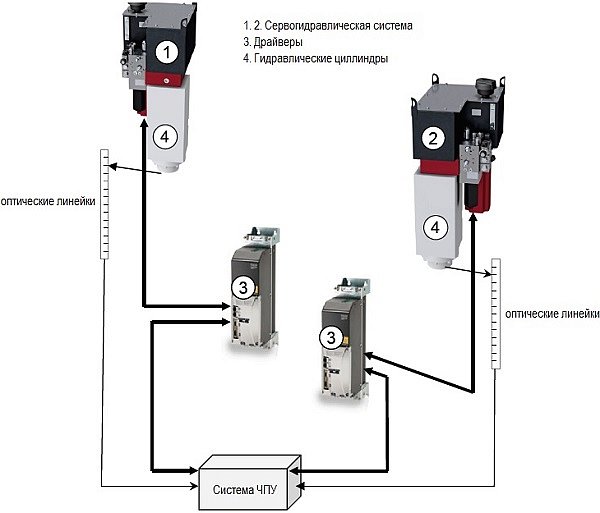 1. 2. Сервогидравлическая система
3. Драйверы
4. Гидравлические циллиндры

1

4

2

4

оптические линейки

3

3

оптические линейки

Система ЧПУ