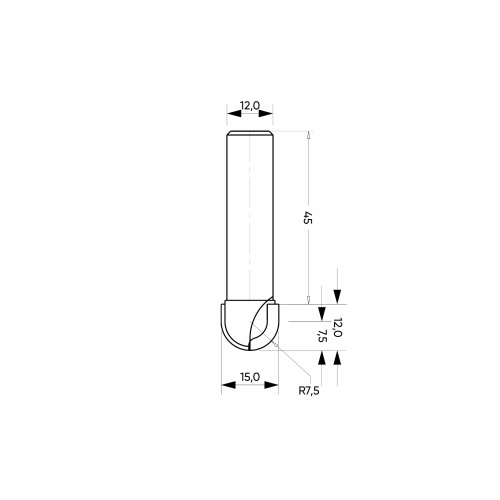 12,0

45

12,0

7,5

15,0

R7,5